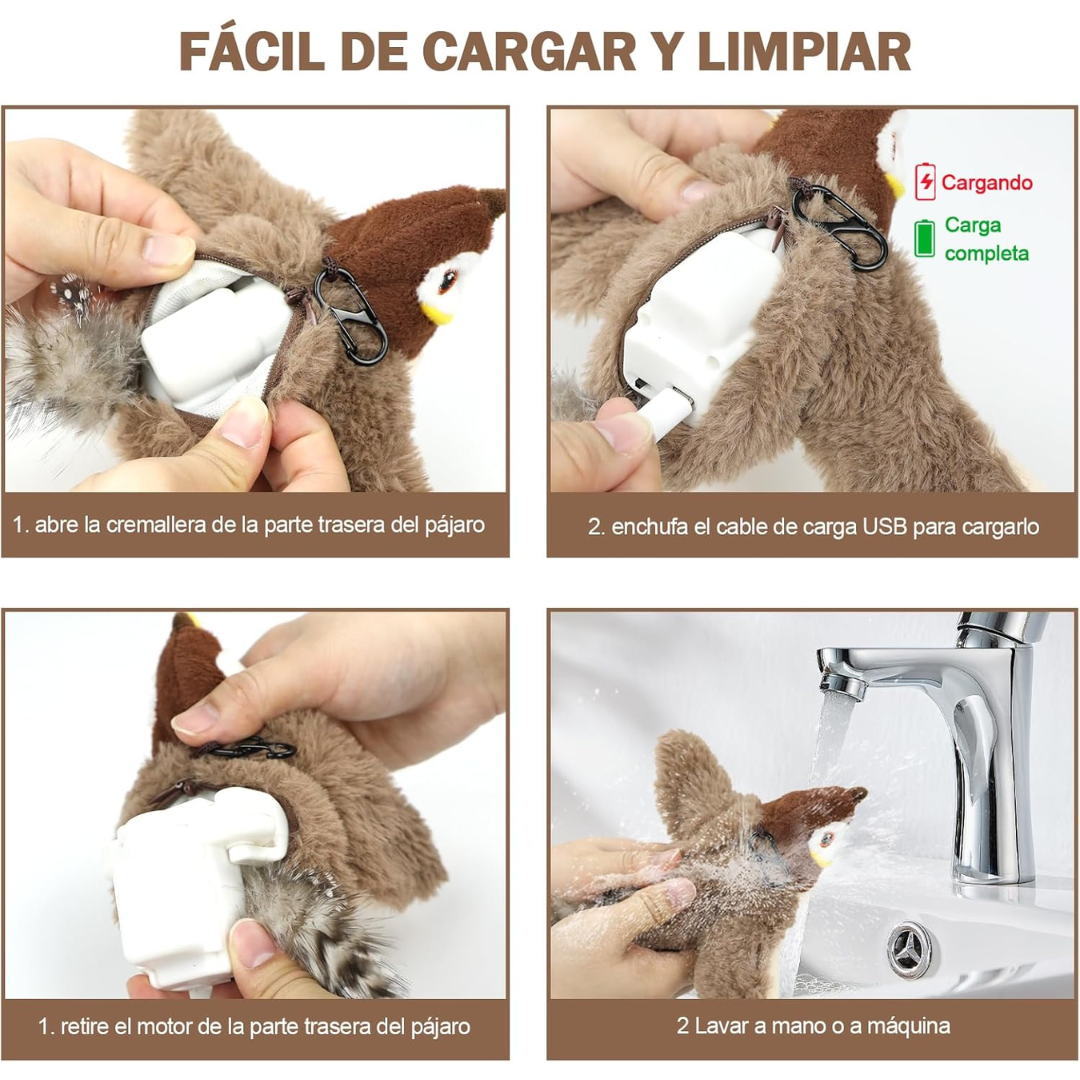 FÁCIL DE CARGAR Y LIMPIAR

1. abre la cremallera de la parte trasera del pájaro

Cargando

Carga completa

2. enchufa el cable de carga USB para cargarlo

1. retire el motor de la parte trasera del pájaro

2 Lavar a mano o a máquina